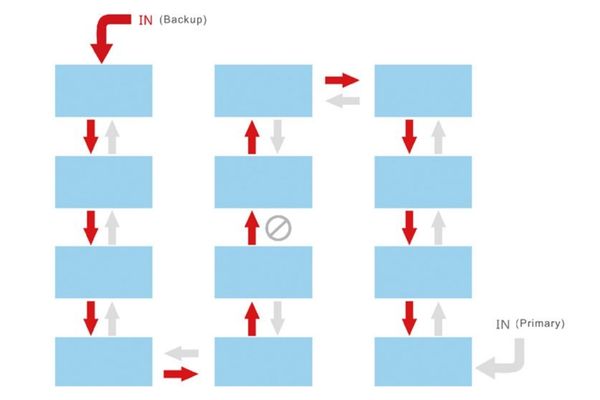 IN (Backup)

IN (Primary)